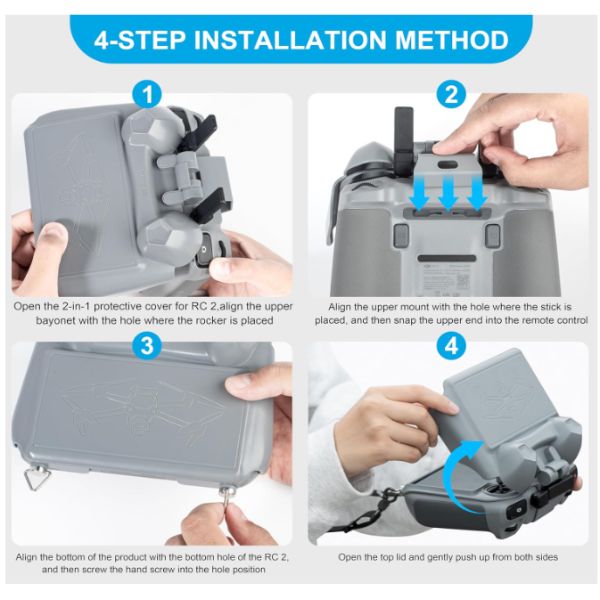 4-STEP INSTALLATION METHOD

1

Open the 2-in-1 protective cover for RC 2,align the upper bayonet with the hole where the rocker is placed

2

Align the upper mount with the hole where the stick is placed, and then snap the upper end into the remote control

3

Align the bottom of the product with the bottom hole of the RC 2, and then screw the hand screw into the hole position

4

Open the top lid and gently push up from both sides