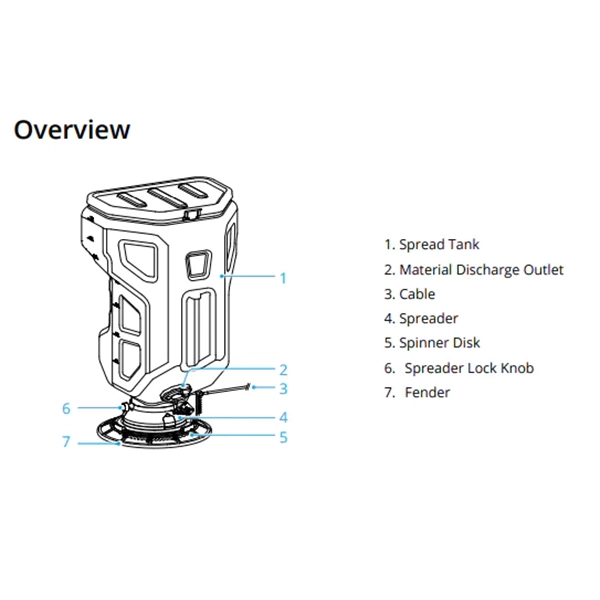 Overview

1
2
3
6
4
7
5

1. Spread Tank
2. Material Discharge Outlet
3. Cable
4. Spreader
5. Spinner Disk
6. Spreader Lock Knob
7. Fender